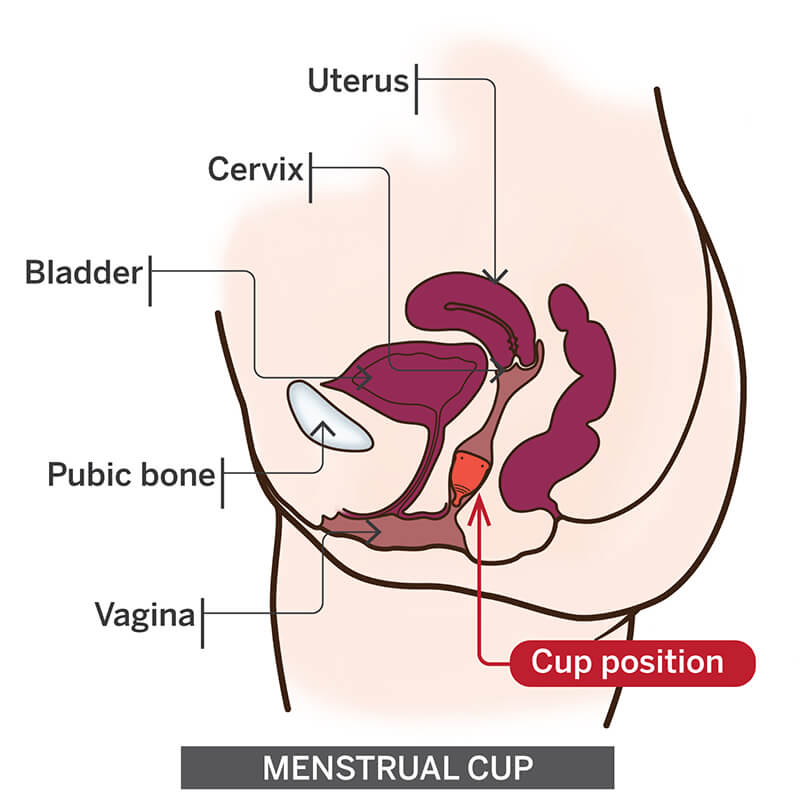 Uterus

Cervix

Bladder

Pubic bone

Vagina

Cup position

MENSTRUAL CUP